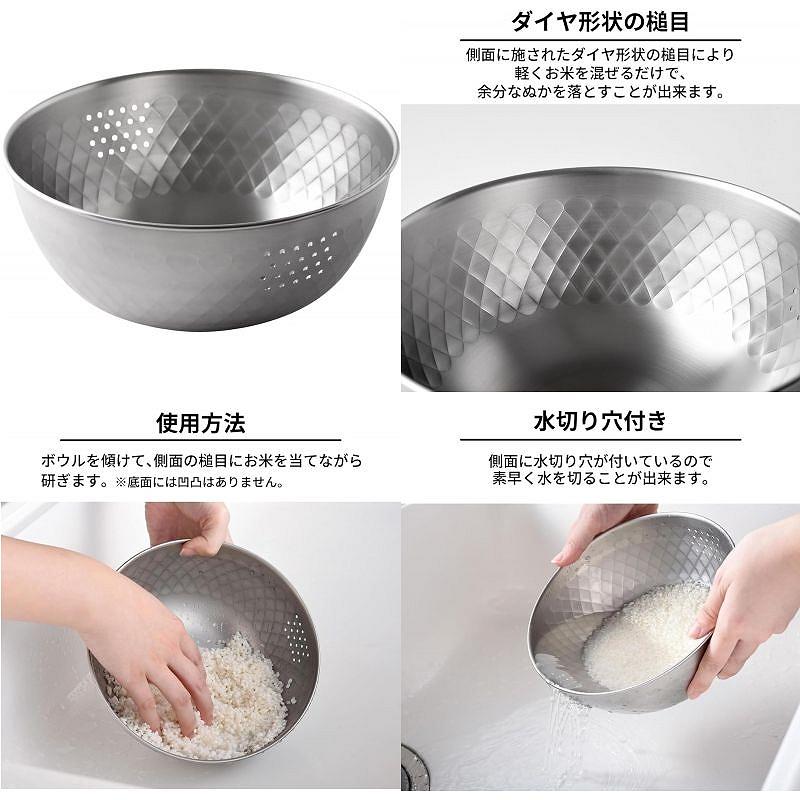 ダイヤ形状の槌目

側面に施されたダイヤ形状の槌目により軽くお米を混ぜるだけで、余分なぬかを落とすことが出来ます。

使用方法

ボウルを傾けて、側面の槌目にお米を当てながら研ぎます。※底面には凹凸はありません。

水切り穴付き

側面に水切り穴が付いているので素早く水を切ることが出来ます。